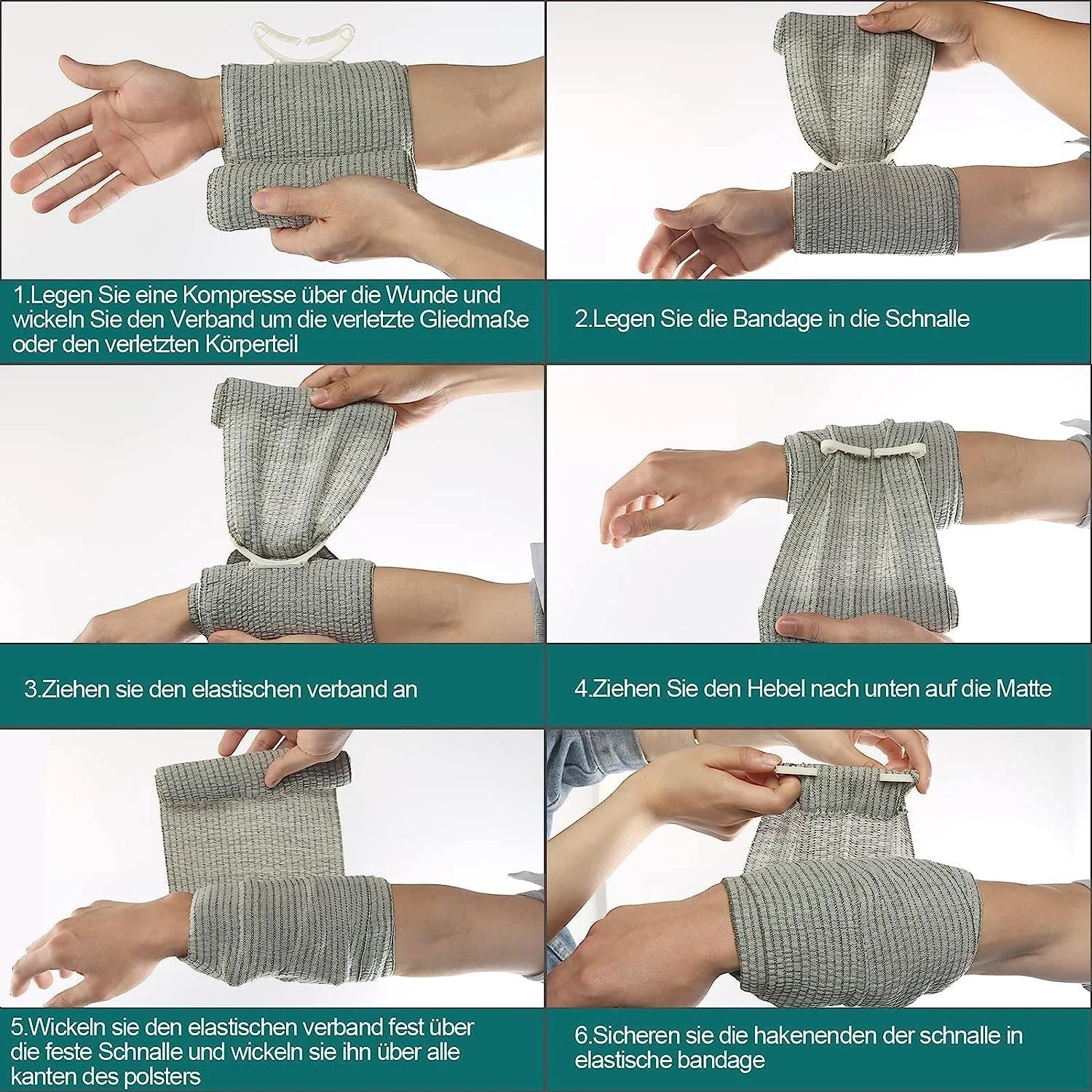 1.Legen Sie eine Kompresse über die Wunde und wickeln Sie den Verband um die verletzte Gliedmaße oder den verletzten Körperteil

2.Legen Sie die Bandage in die Schnalle

3.Ziehen sie den elastischen verband an

4.Ziehen Sie den Hebel nach unten auf die Matte

5.Wickeln sie den elastischen verband fest über die feste Schnalle und wickeln sie ihn über alle kanten des polsters

6.Sicheren sie die hakenenden der schnalle in elastische bandage